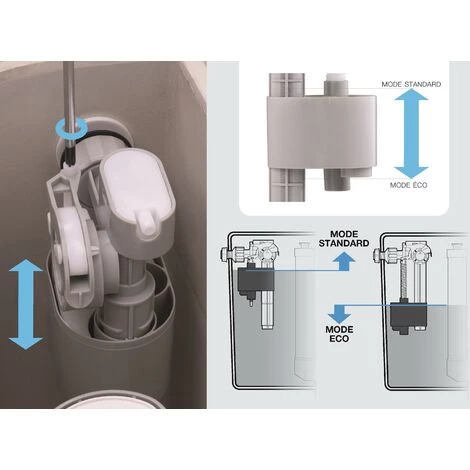 MODE STANDARD

MODE ÉCO

MODE STANDARD

MODE ECO